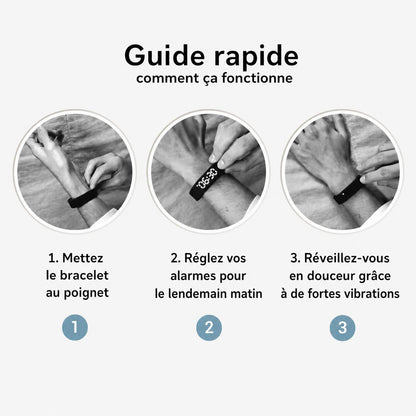 Guide rapide
comment ça fonctionne

06:30

1. Mettez le bracelet au poignet

1

2. Réglez vos alarmes pour le lendemain matin

2

3. Réveillez-vous en douceur grâce à de fortes vibrations

3